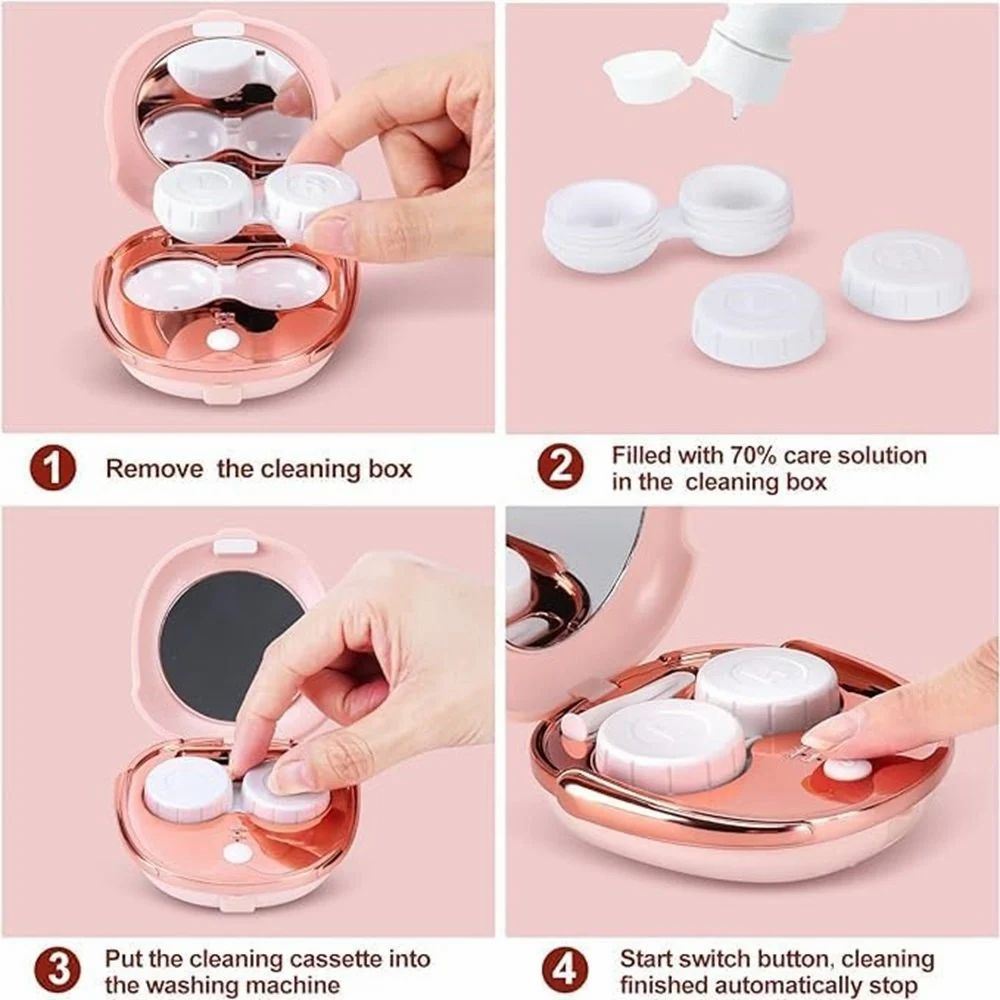 1 Remove the cleaning box

2 Filled with 70% care solution in the cleaning box

3 Put the cleaning cassette into the washing machine

4 Start switch button, cleaning finished automatically stop